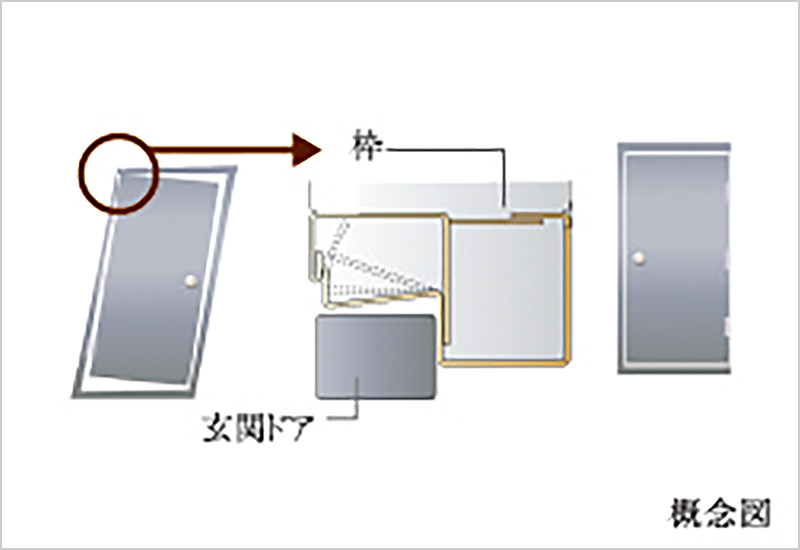 枠
玄関ドア
概念図